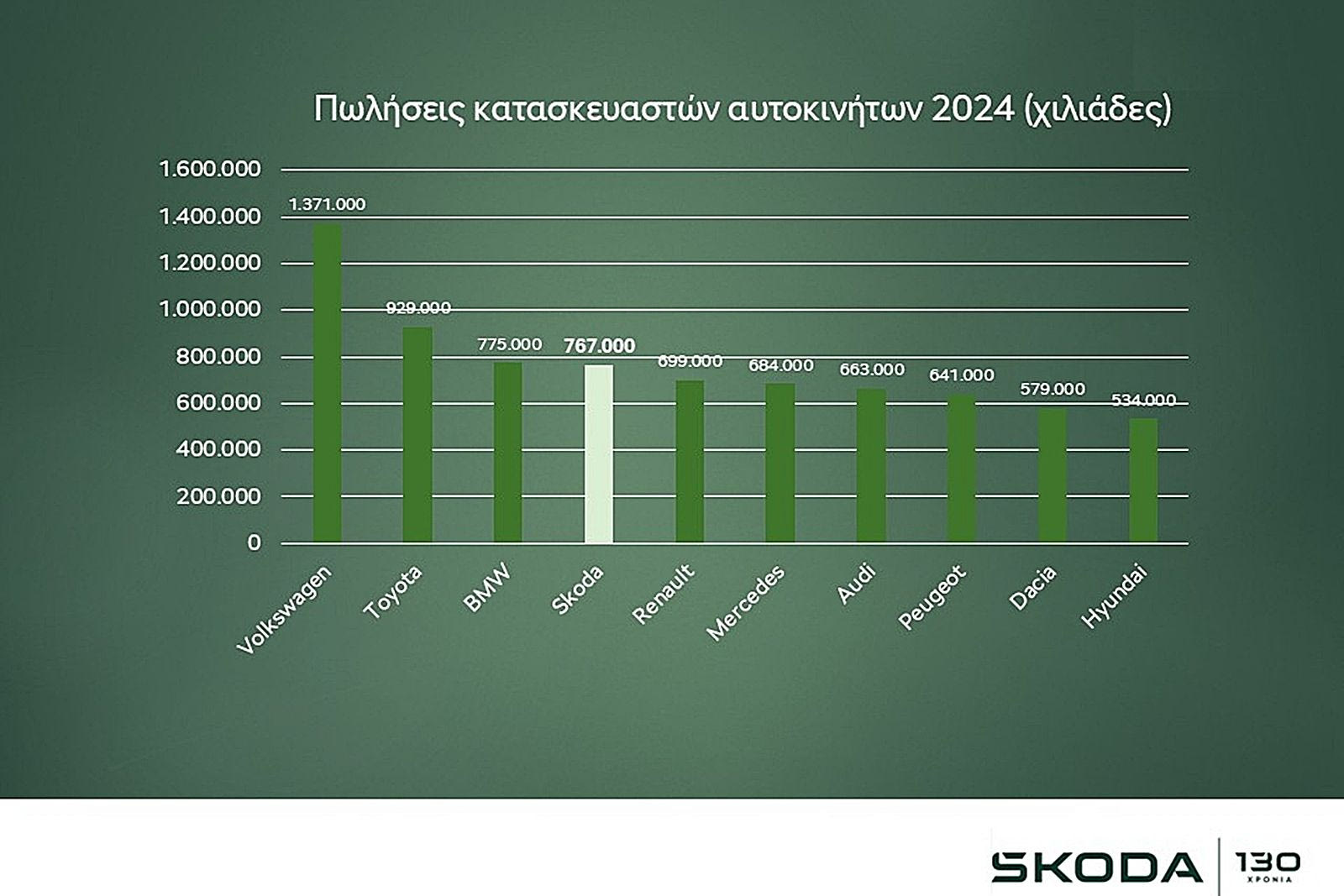 Πωλήσεις κατασκευαστών αυτοκινήτων 2024 (χιλιάδες)

1.600.000
1.400.000
1.200.000
1.000.000
800.000
600.000
400.000
200.000
0

1.371.000
929.000
775.000
767.000
699.000
684.000
663.000
641.000
579.000
534.000

Volkswagen
Toyota
BMW
Skoda
Renault
Mercedes
Audi
Peugeot
Dacia
Hyundai

SKODA
130
ΧΡΟΝΙΑ