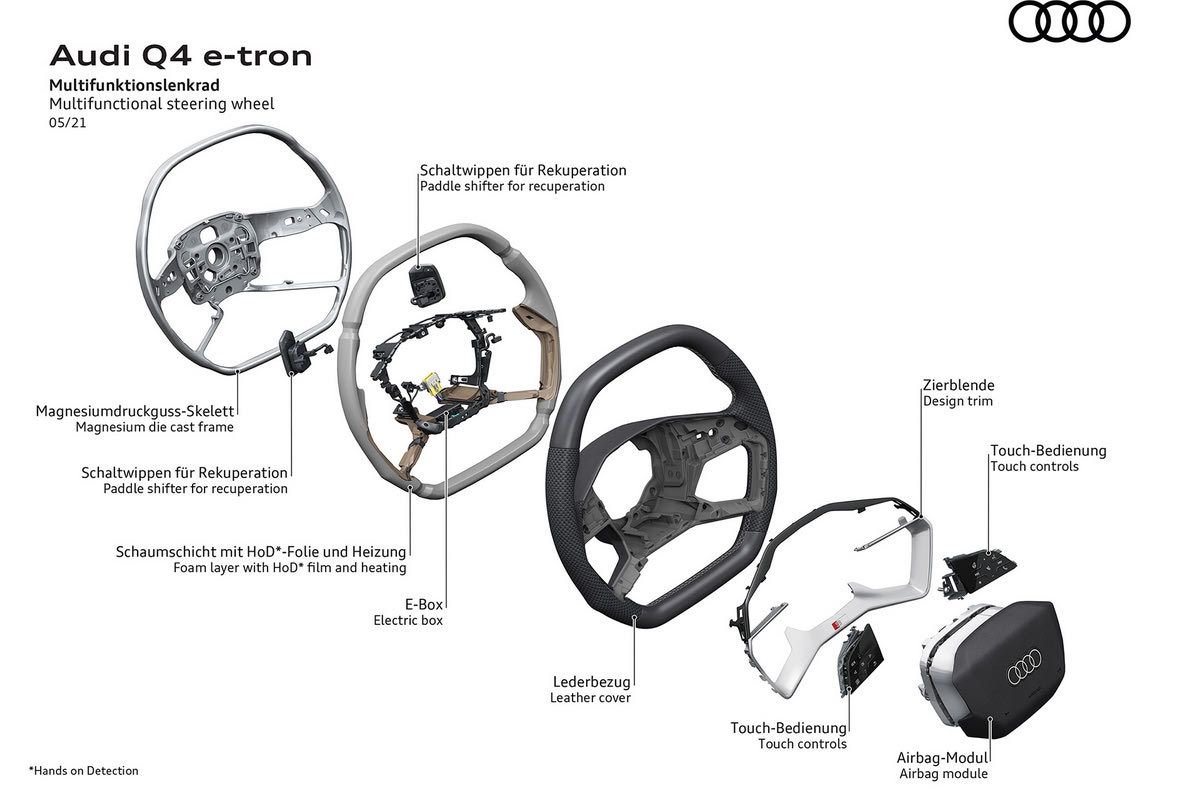 Audi Q4 e-tron
Multifunktionslenkrad
Multifunctional steering wheel
05/21

Schaltwippen für Rekuperation
Paddle shifter for recuperation

Magnesiumdruckguss-Skelett
Magnesium die cast frame

Schaltwippen für Rekuperation
Paddle shifter for recuperation

Schaumschicht mit HoD*-Folie und Heizung
Foam layer with HoD* film and heating

E-Box
Electric box

Lederbezug
Leather cover

Zierblende
Design trim

Touch-Bedienung
Touch controls

Touch-Bedienung
Touch controls

Airbag-Modul
Airbag module

*Hands on Detection