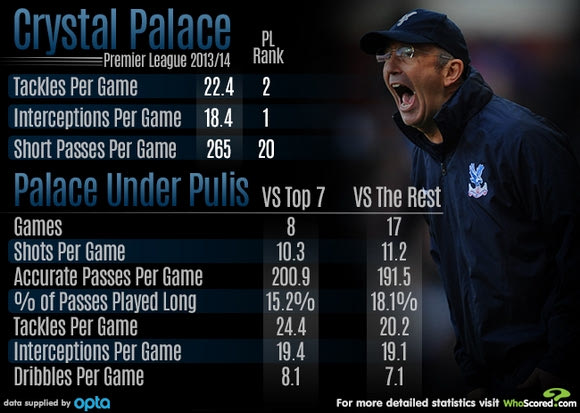 Crystal Palace

Premier League 2013/14

| | | PL Rank |
|---|---|---|
| Tackles Per Game | 22.4 | 2 |
| Interceptions Per Game | 18.4 | 1 |
| Short Passes Per Game | 265 | 20 |

Palace Under Pulis

| | VS Top 7 | VS The Rest |
|---|---|---|
| Games | 8 | 17 |
| Shots Per Game | 10.3 | 11.2 |
| Accurate Passes Per Game | 200.9 | 191.5 |
| % of Passes Played Long | 15.2% | 18.1% |
| Tackles Per Game | 24.4 | 20.2 |
| Interceptions Per Game | 19.4 | 19.1 |
| Dribbles Per Game | 8.1 | 7.1 |

data supplied by opta

For more detailed statistics visit WhoScored.com